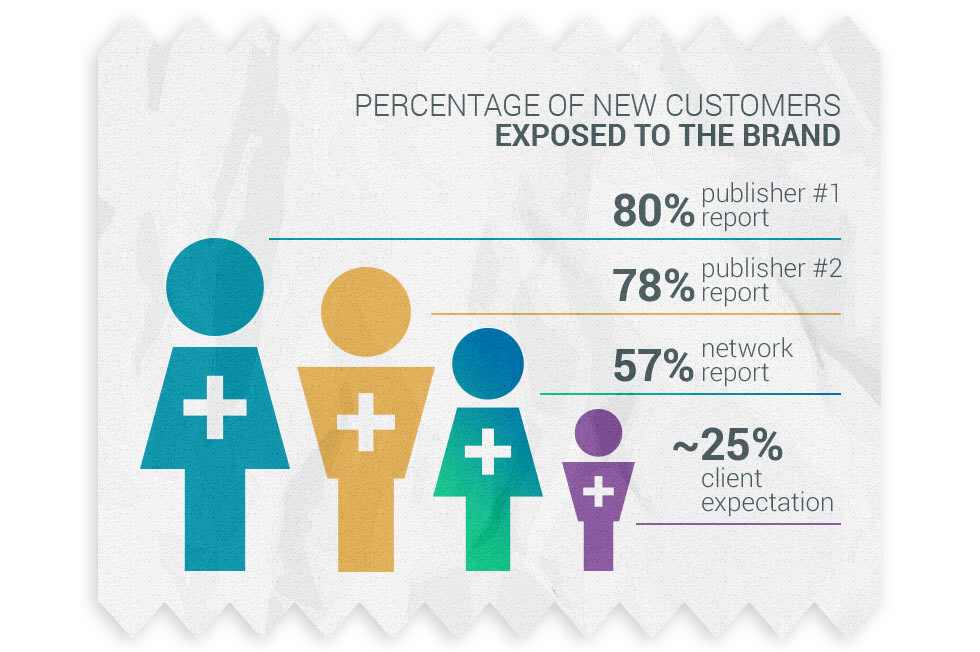 PERCENTAGE OF NEW CUSTOMERS
EXPOSED TO THE BRAND

80% publisher #1 report

78% publisher #2 report

57% network report

~25% client expectation